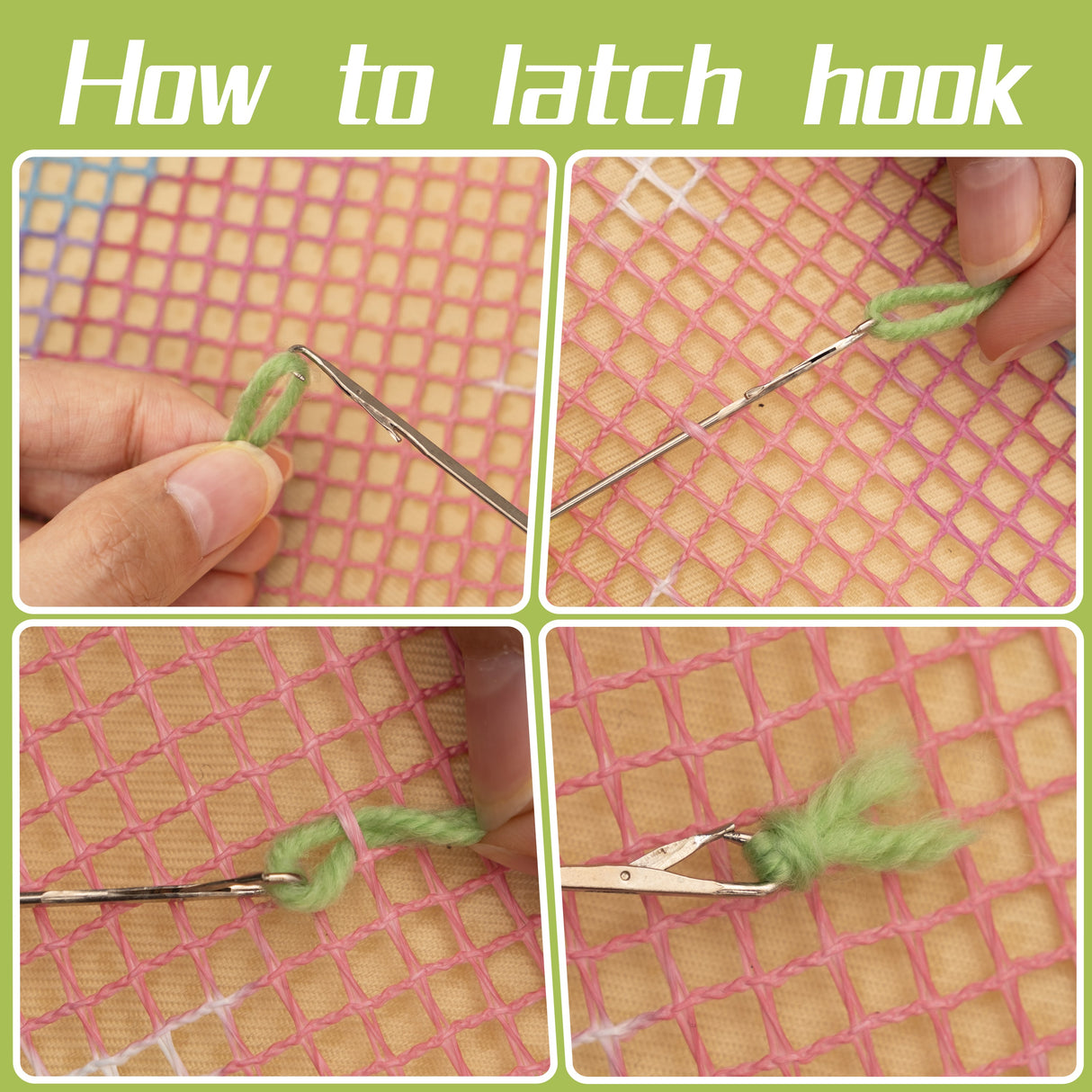 How to latch hook